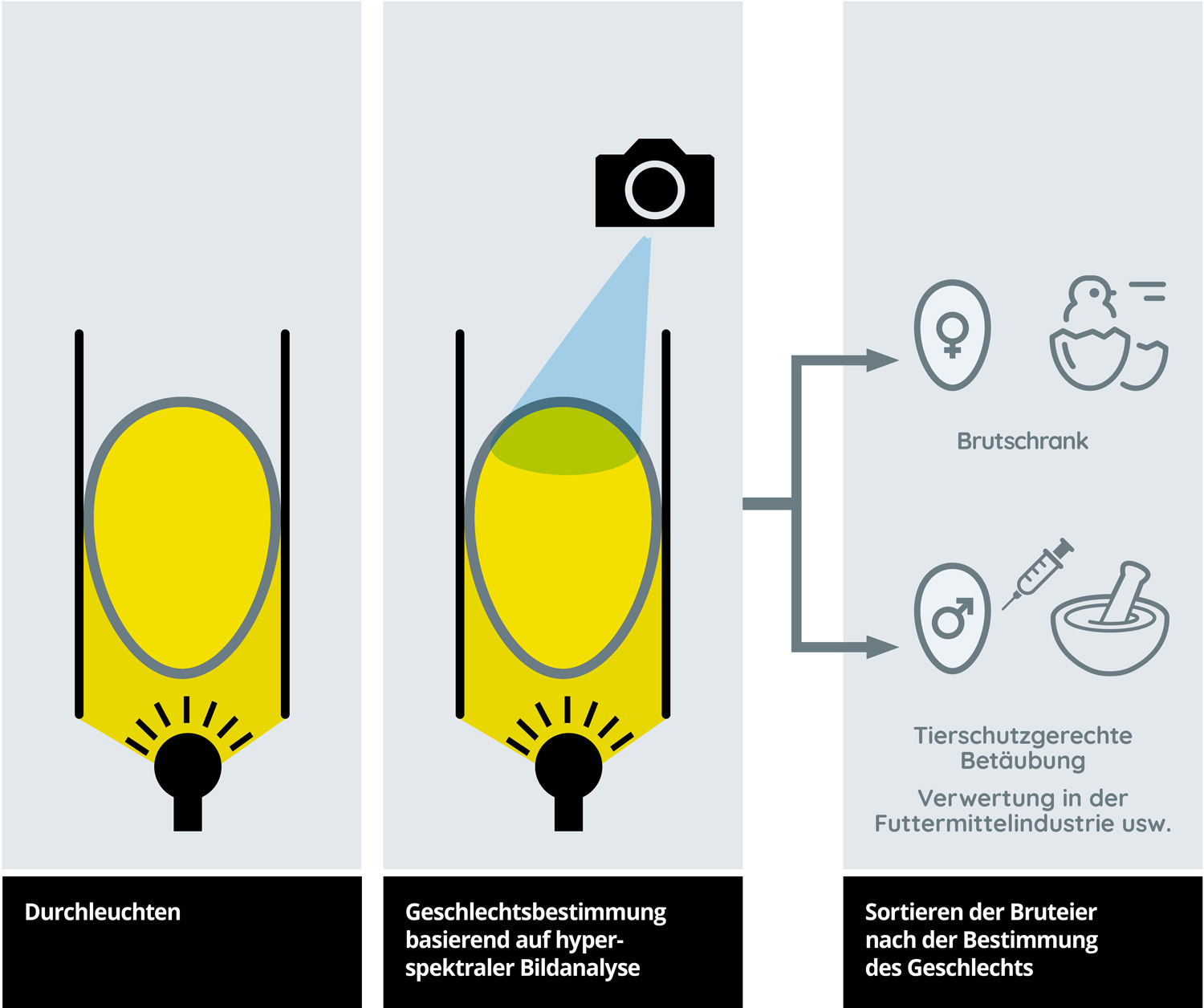 Brutschrank

Tierschutzgerechte Betäubung

Verwertung in der Futtermittelindustrie usw.

Durchleuchten

Geschlechtsbestimmung basierend auf hyperspektraler Bildanalyse

Sortieren der Bruteier nach der Bestimmung des Geschlechts